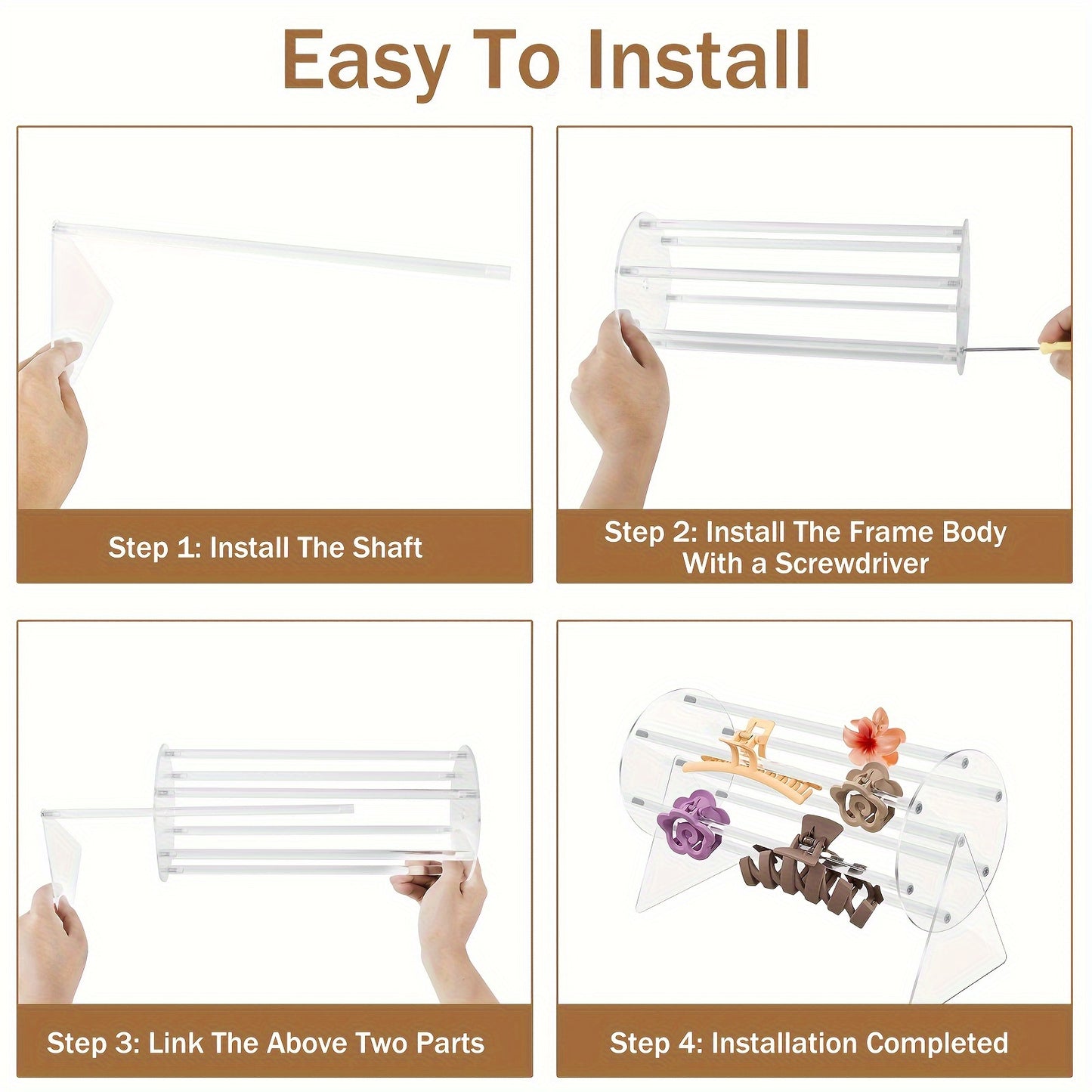 Easy To Install

Step 1: Install The Shaft

Step 2: Install The Frame Body With a Screwdriver

Step 3: Link The Above Two Parts

Step 4: Installation Completed