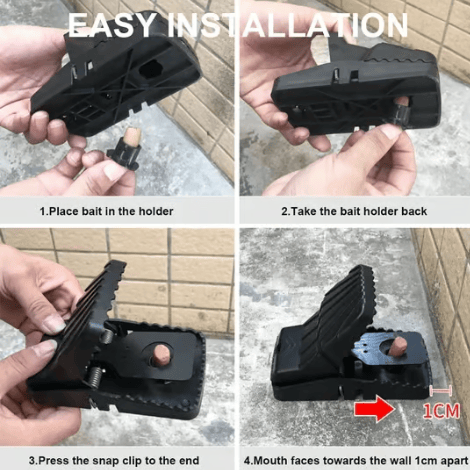 EASY INSTALLATION

1.Place bait in the holder

2.Take the bait holder back

3.Press the snap clip to the end

1CM

4.Mouth faces towards the wall 1cm apart