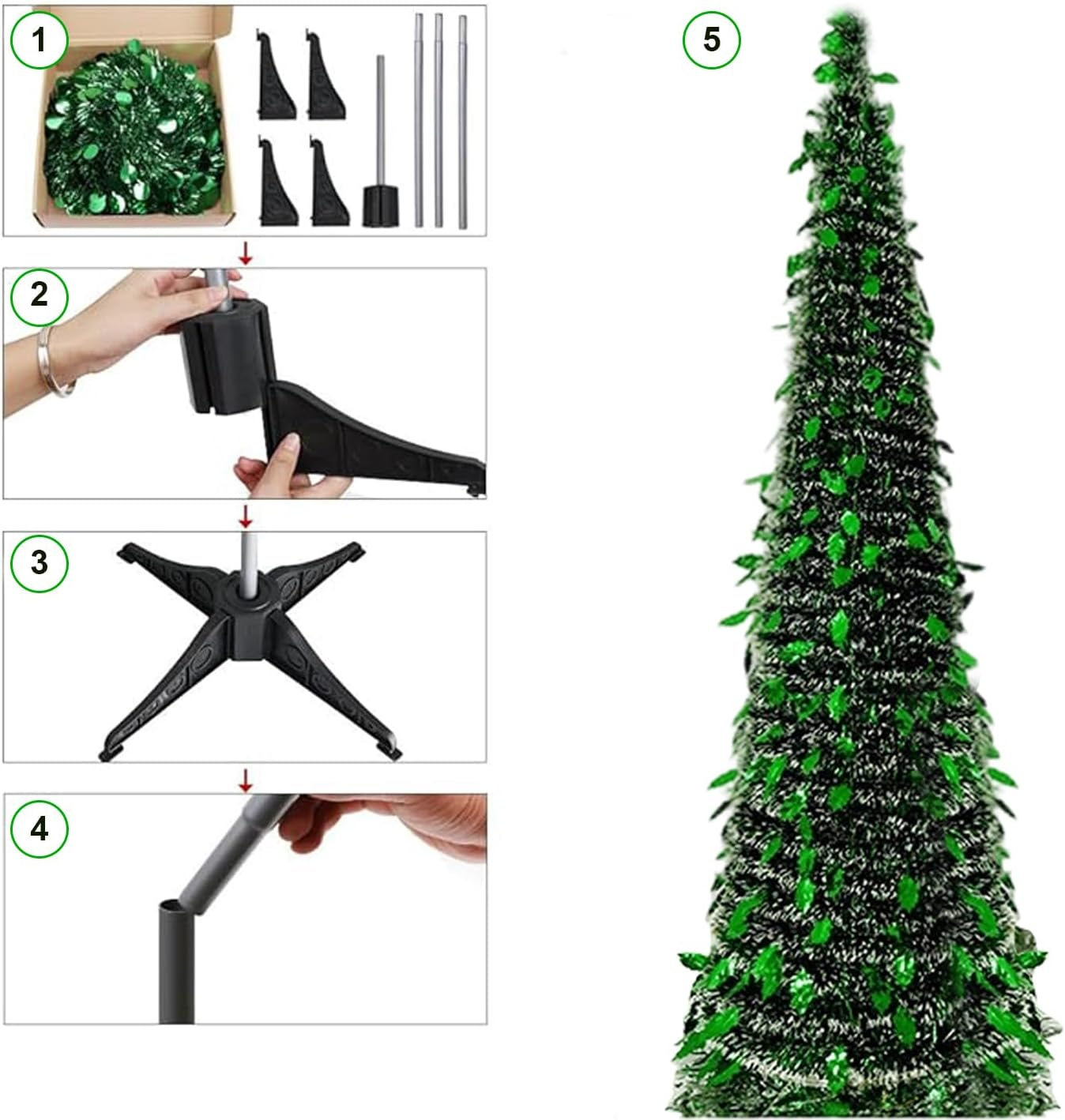 1

2

3

4

5