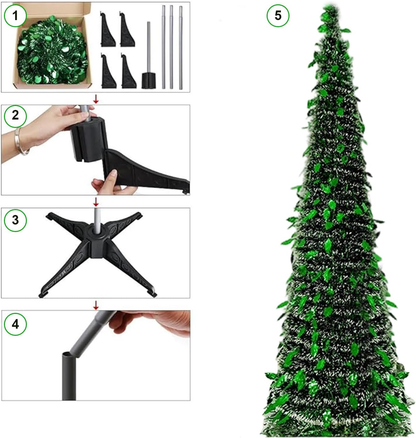 1
2
3
4
5